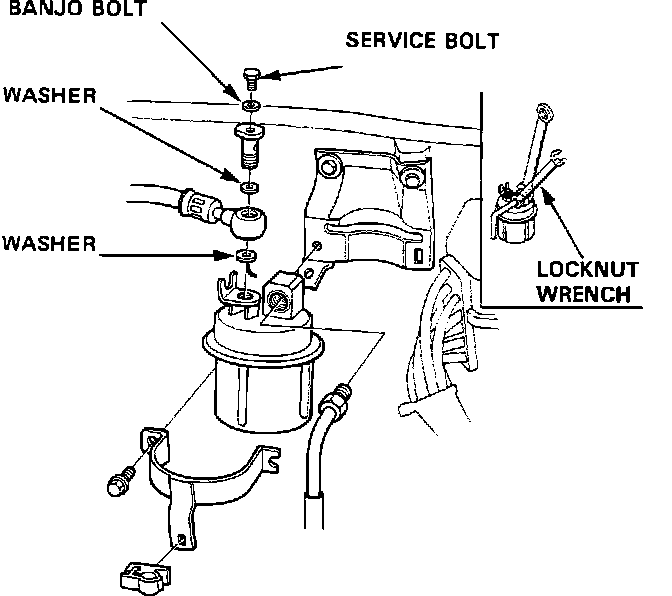 BANJO BOLT

SERVICE BOLT

WASHER

WASHER

LOCKNUT WRENCH