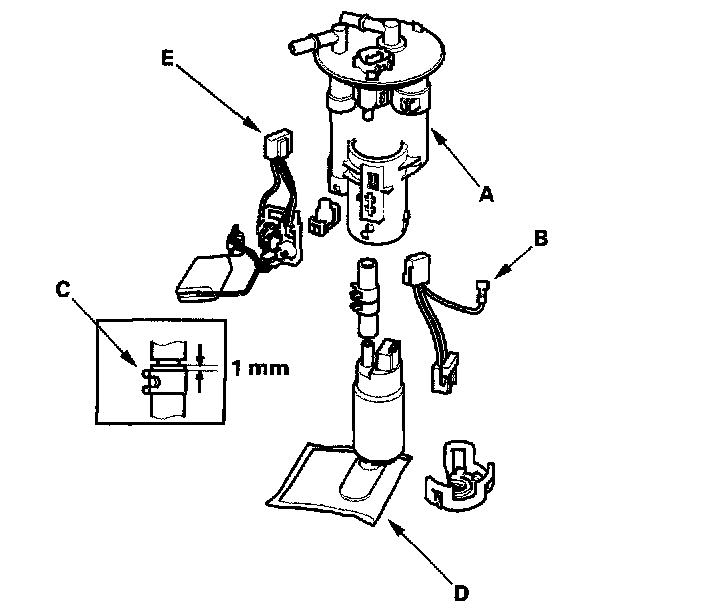 E

A

B

C

1 mm

D