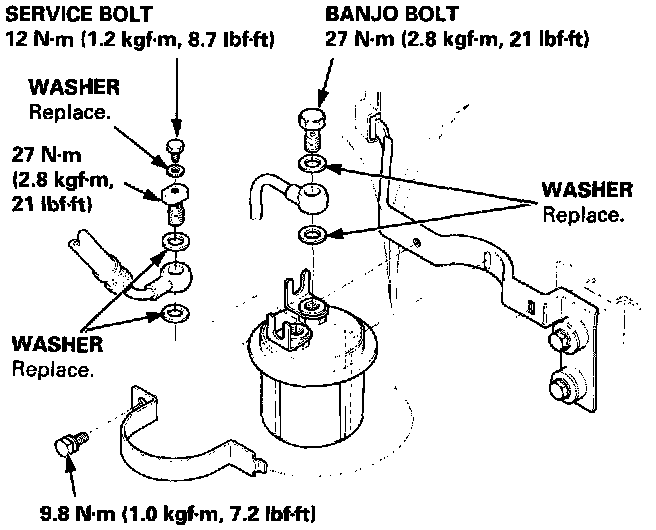 SERVICE BOLT
12 N·m (1.2 kgf·m, 8.7 lbf·ft)

BANJO BOLT
27 N·m (2.8 kgf·m, 21 lbf·ft)

WASHER
Replace.

27 N·m
(2.8 kgf·m,
21 lbf·ft)

WASHER
Replace.

WASHER
Replace.

9.8 N·m (1.0 kgf·m, 7.2 lbf·ft)