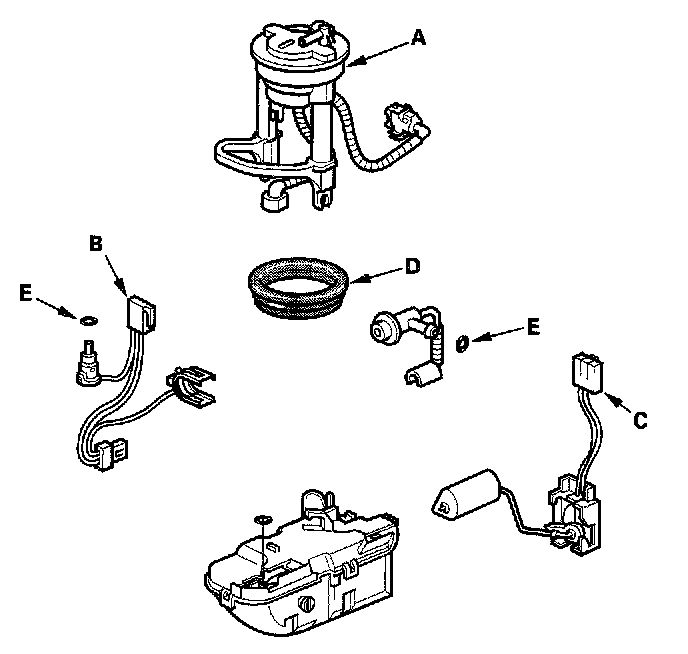 A

B

E

D

E

C