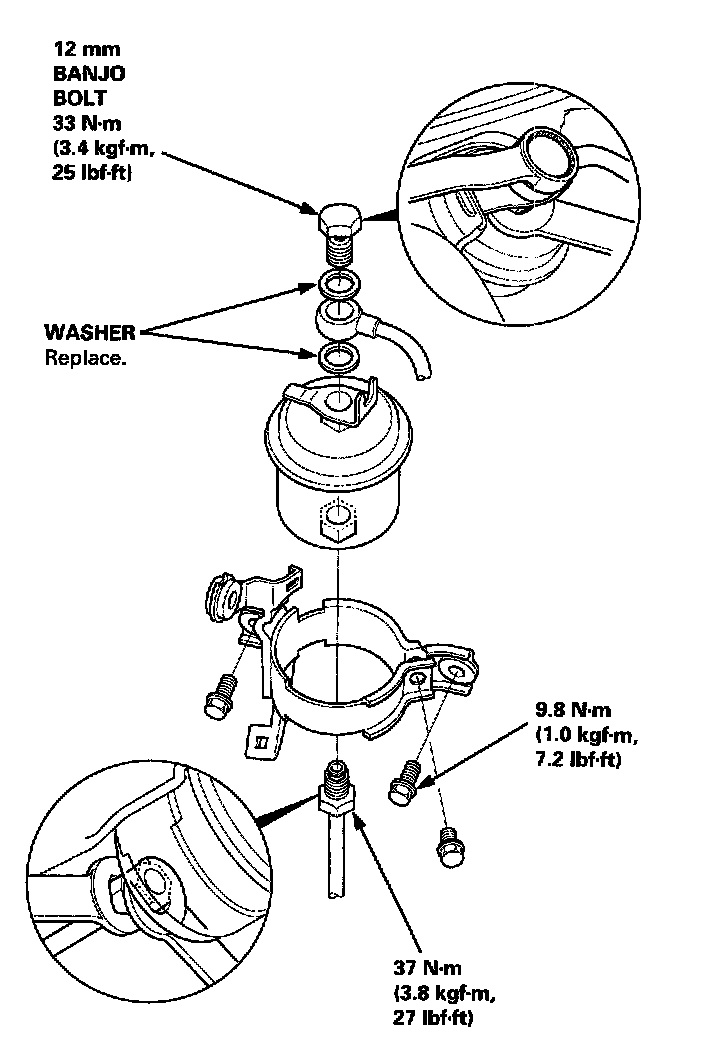 12 mm BANJO BOLT 33 N·m (3.4 kgf·m, 25 lbf·ft)

WASHER Replace.

9.8 N·m (1.0 kgf·m, 7.2 lbf·ft)

37 N·m (3.8 kgf·m, 27 lbf·ft)