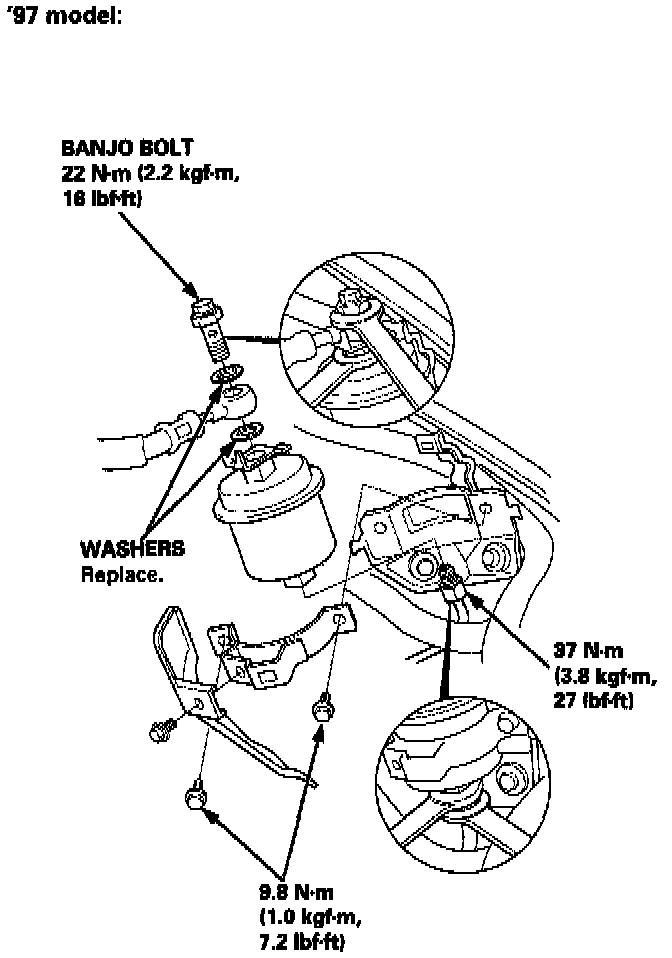 '97 model:

BANJO BOLT
22 N·m (2.2 kgf·m, 16 lbf·ft)

WASHERS
Replace.

37 N·m
(3.8 kgf·m,
27 lbf·ft)

9.8 N·m
(1.0 kgf·m,
7.2 lbf·ft)