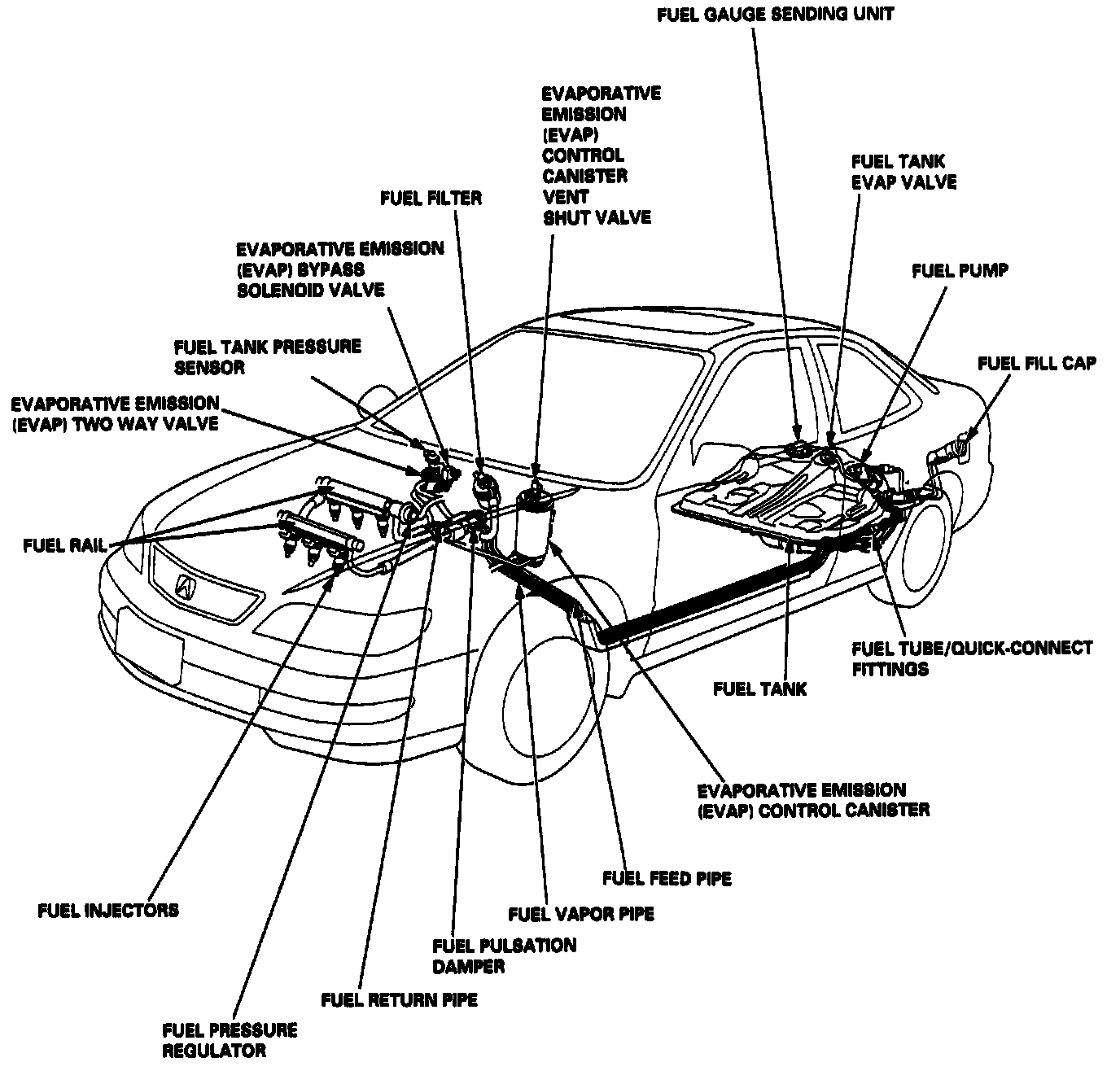 FUEL GAUGE SENDING UNIT

EVAPORATIVE EMISSION (EVAP) CONTROL CANISTER VENT SHUT VALVE

FUEL TANK EVAP VALVE

FUEL FILTER

EVAPORATIVE EMISSION (EVAP) BYPASS SOLENOID VALVE

FUEL PUMP

FUEL TANK PRESSURE SENSOR

FUEL FILL CAP

EVAPORATIVE EMISSION (EVAP) TWO WAY VALVE

FUEL RAIL

FUEL TUBE/QUICK-CONNECT FITTINGS

FUEL TANK

EVAPORATIVE EMISSION (EVAP) CONTROL CANISTER

FUEL FEED PIPE

FUEL INJECTORS

FUEL VAPOR PIPE

FUEL PULSATION DAMPER

FUEL RETURN PIPE

FUEL PRESSURE REGULATOR