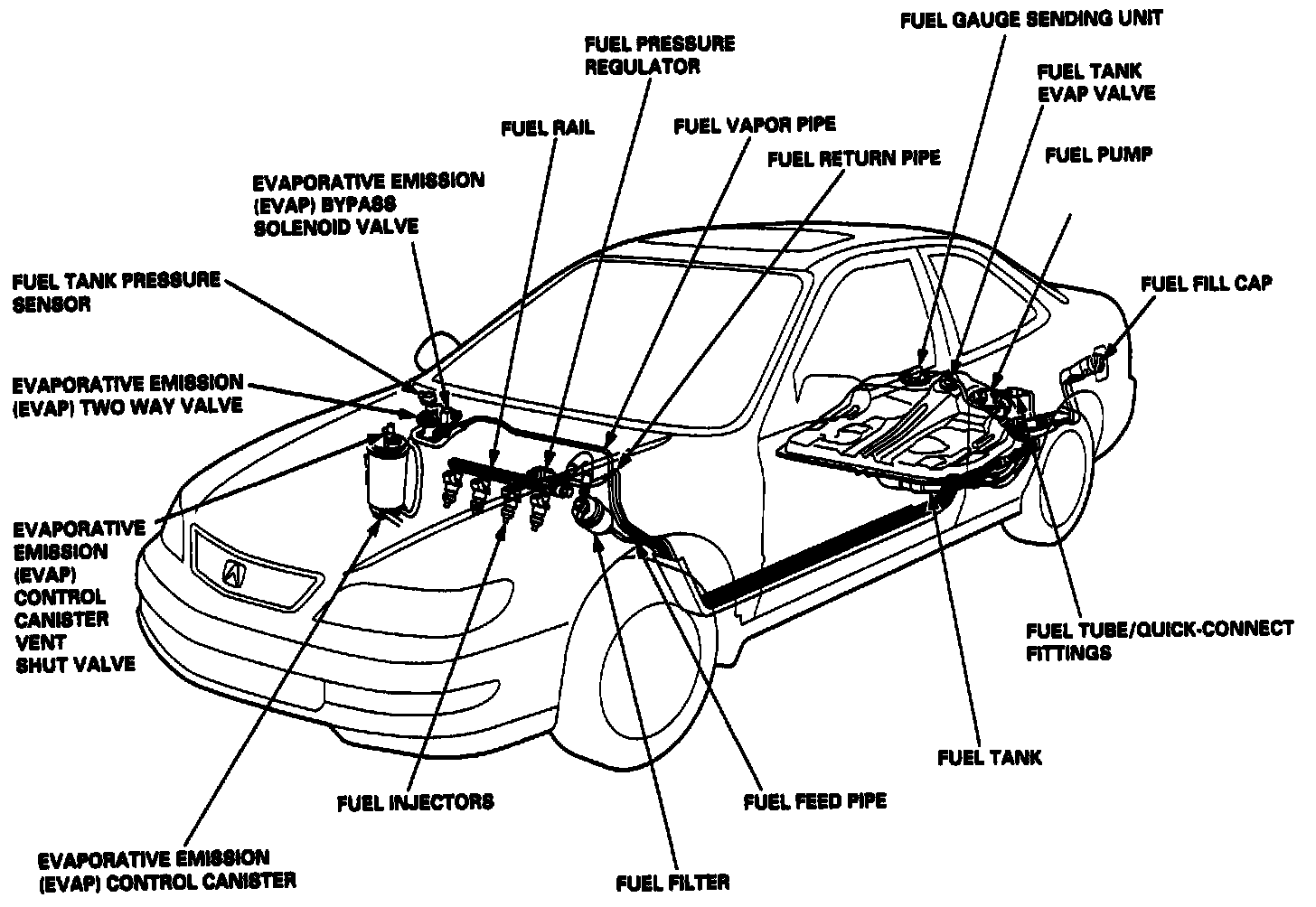 FUEL GAUGE SENDING UNIT

FUEL PRESSURE REGULATOR

FUEL TANK EVAP VALVE

FUEL RAIL

FUEL VAPOR PIPE

FUEL RETURN PIPE

FUEL PUMP

EVAPORATIVE EMISSION (EVAP) BYPASS SOLENOID VALVE

FUEL TANK PRESSURE SENSOR

FUEL FILL CAP

EVAPORATIVE EMISSION (EVAP) TWO WAY VALVE

EVAPORATIVE EMISSION (EVAP) CONTROL CANISTER VENT SHUT VALVE

FUEL TUBE/QUICK-CONNECT FITTINGS

FUEL TANK

FUEL INJECTORS

FUEL FEED PIPE

EVAPORATIVE EMISSION (EVAP) CONTROL CANISTER

FUEL FILTER