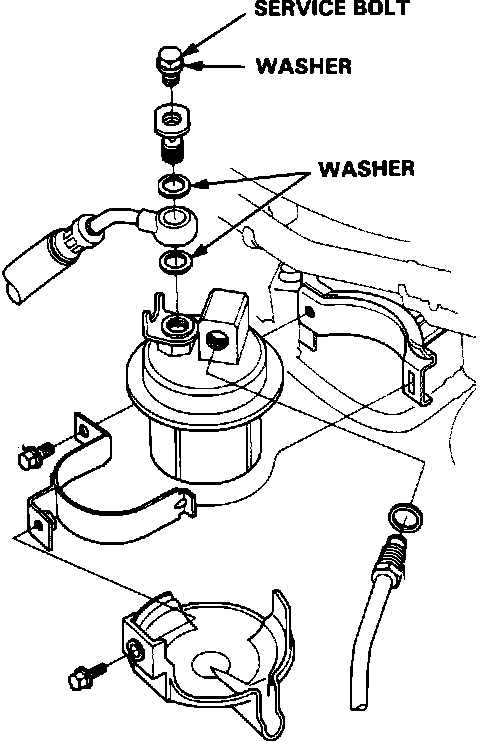 SERVICE BOLT
WASHER
WASHER