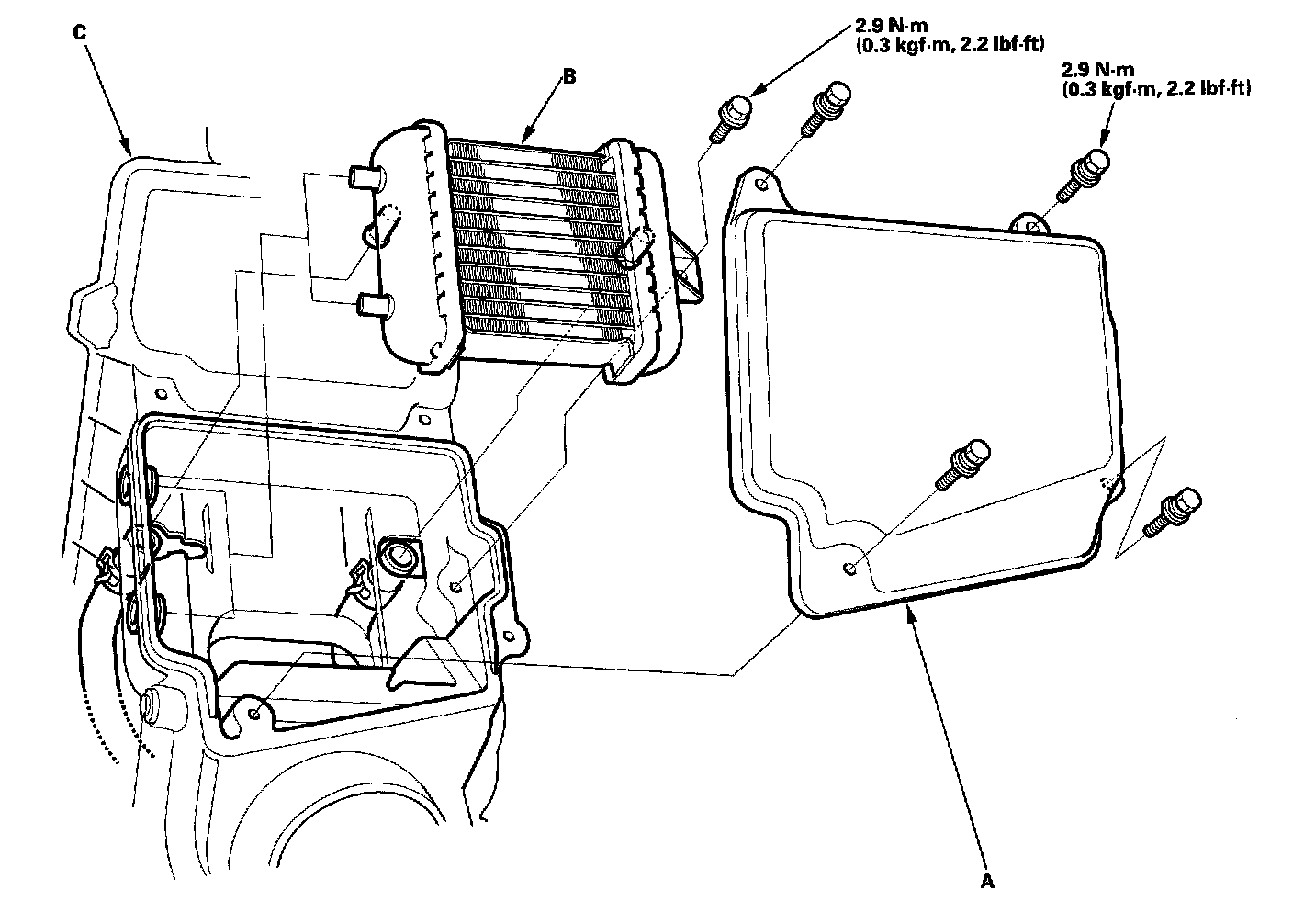 C

B

2.9 N·m
(0.3 kgf·m, 2.2 lbf·ft)

2.9 N·m
(0.3 kgf·m, 2.2 lbf·ft)

A