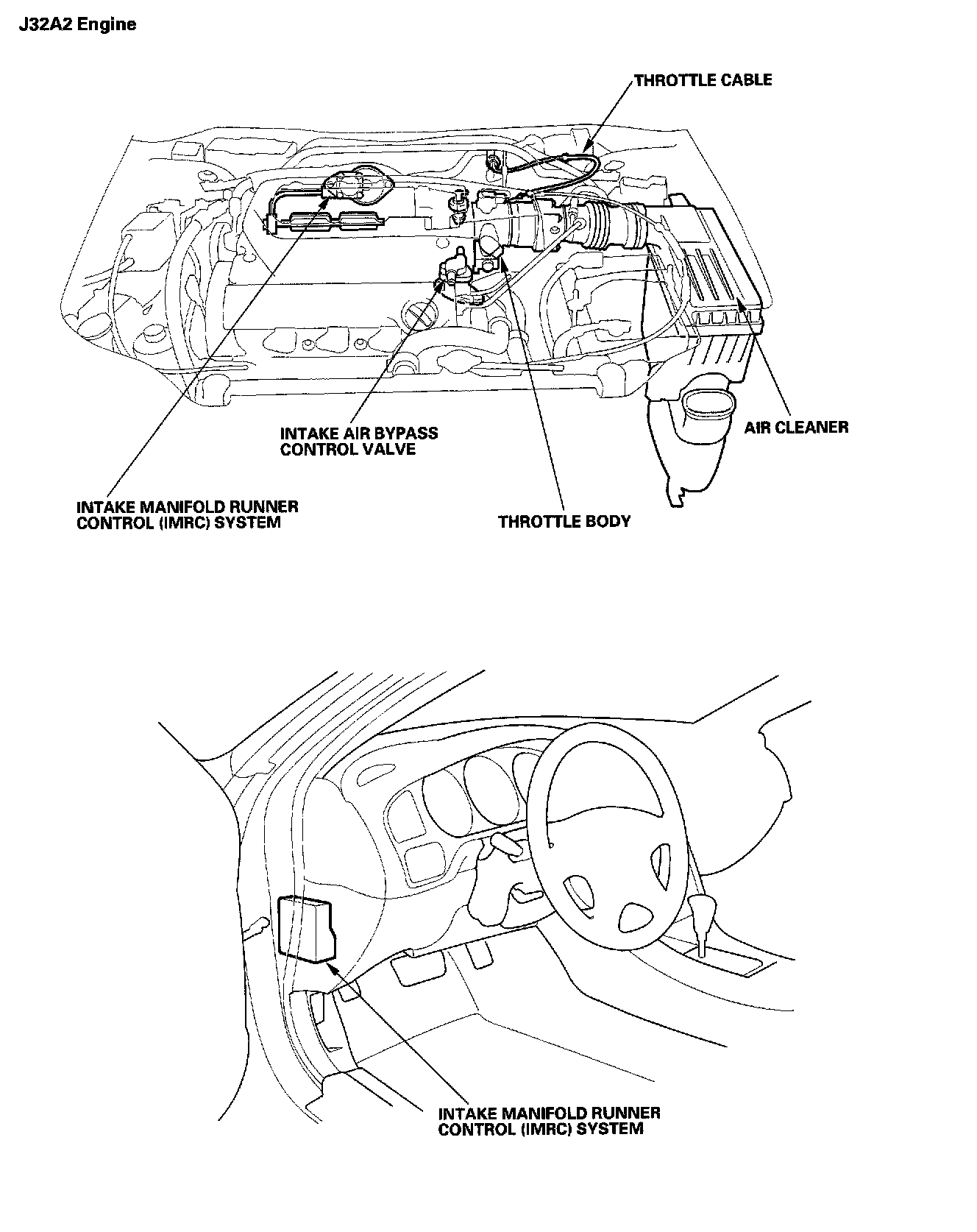 J32A2 Engine

THROTTLE CABLE

INTAKE AIR BYPASS CONTROL VALVE

AIR CLEANER

INTAKE MANIFOLD RUNNER CONTROL (IMRC) SYSTEM

THROTTLE BODY

INTAKE MANIFOLD RUNNER CONTROL (IMRC) SYSTEM