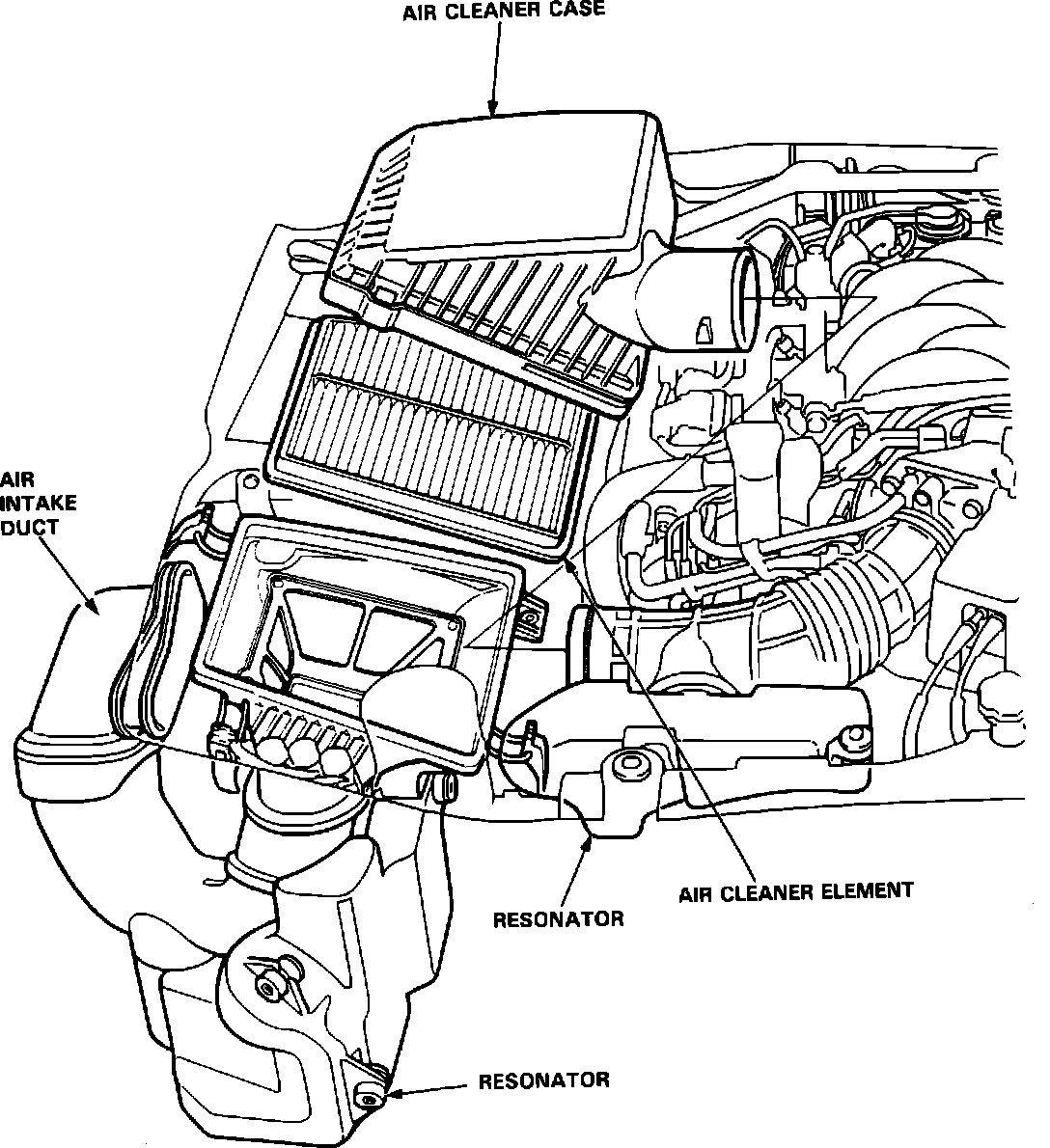 AIR CLEANER CASE

AIR INTAKE DUCT

AIR CLEANER ELEMENT

RESONATOR

RESONATOR