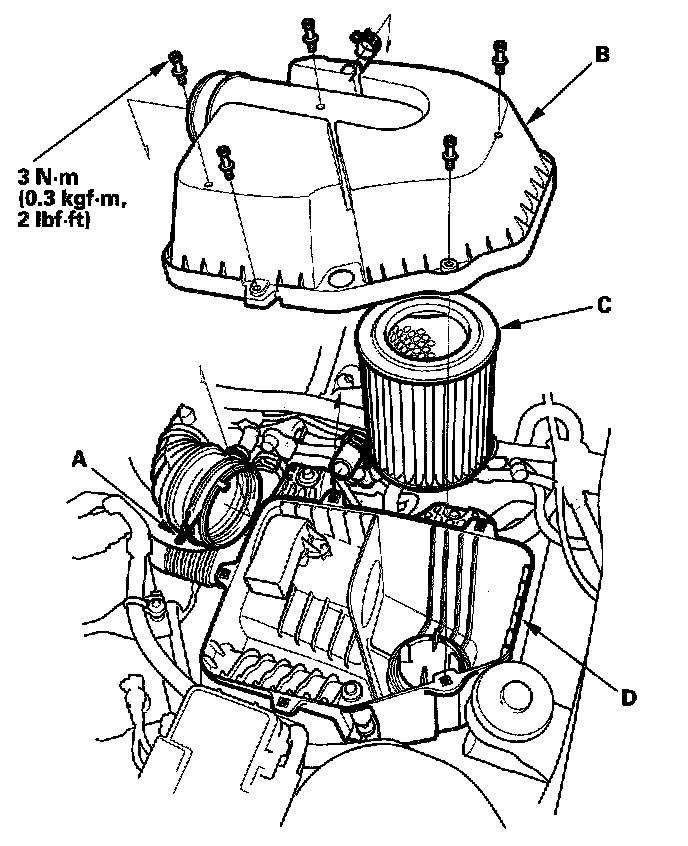 B

3 N·m
(0.3 kgf·m,
2 lbf·ft)

C

A

D