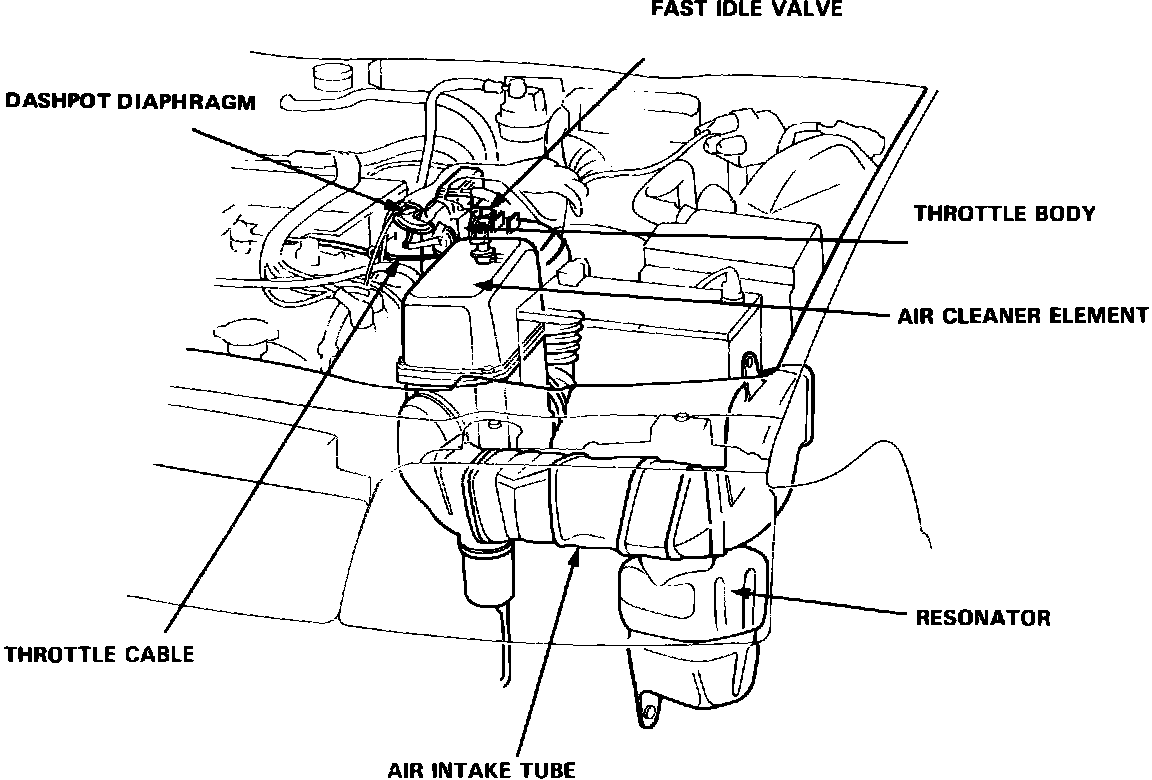 FAST IDLE VALVE

DASHPOT DIAPHRAGM

THROTTLE BODY

AIR CLEANER ELEMENT

RESONATOR

THROTTLE CABLE

AIR INTAKE TUBE