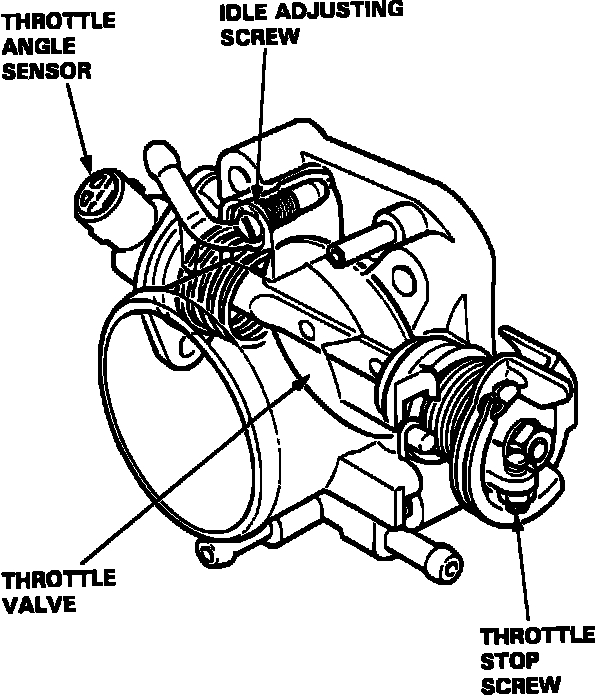 THROTTLE ANGLE SENSOR

IDLE ADJUSTING SCREW

THROTTLE VALVE

THROTTLE STOP SCREW