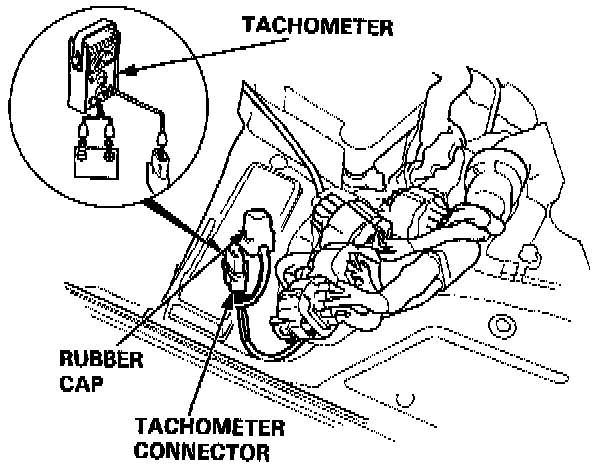 TACHOMETER

RUBBER CAP

TACHOMETER CONNECTOR