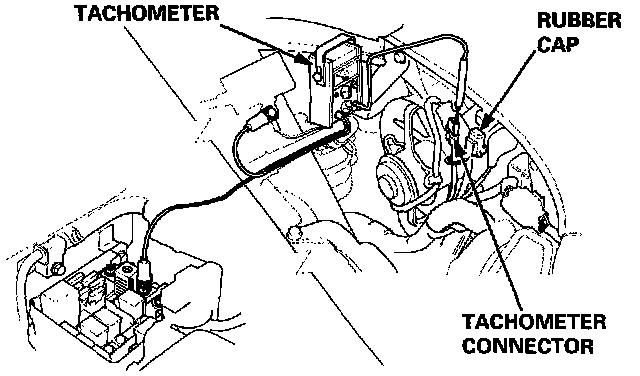 TACHOMETER

RUBBER CAP

TACHOMETER CONNECTOR