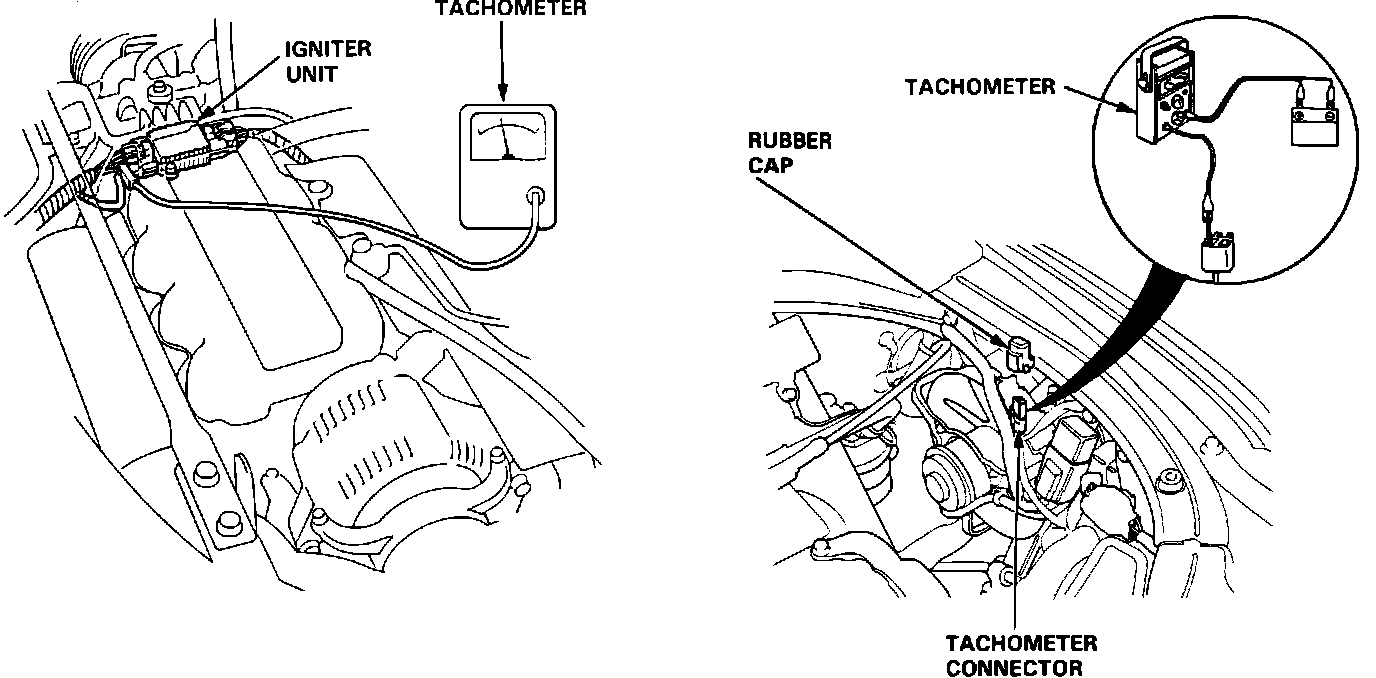 TACHOMETER

IGNITER UNIT

TACHOMETER

RUBBER CAP

TACHOMETER CONNECTOR