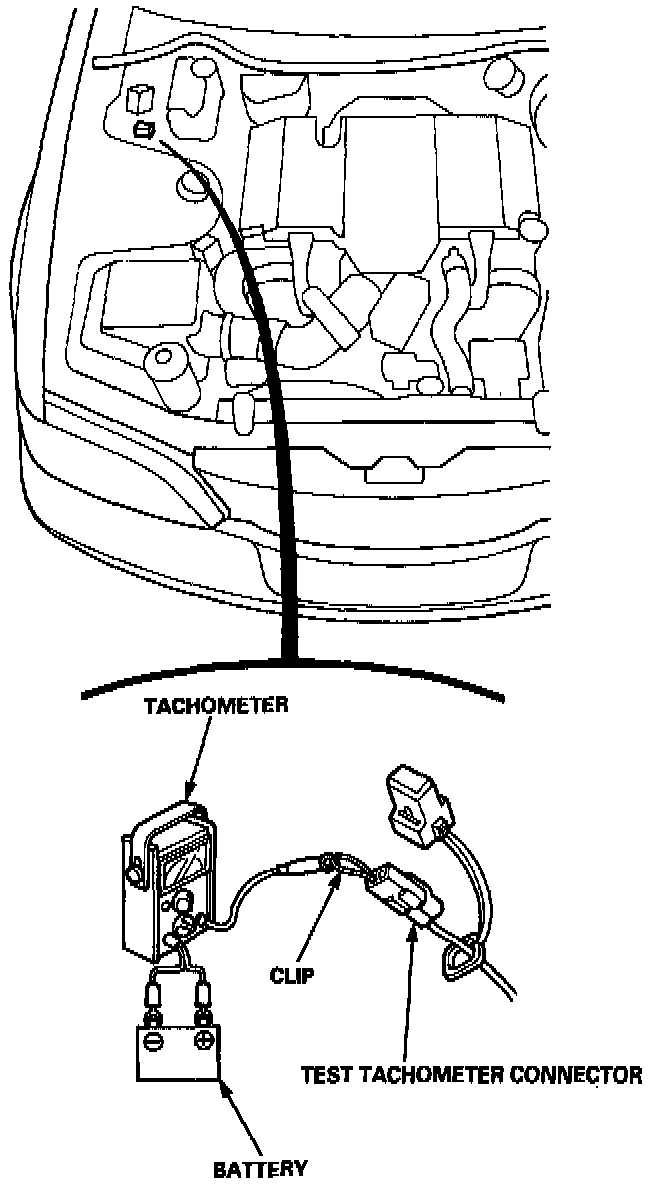 TACHOMETER

CLIP

TEST TACHOMETER CONNECTOR

BATTERY