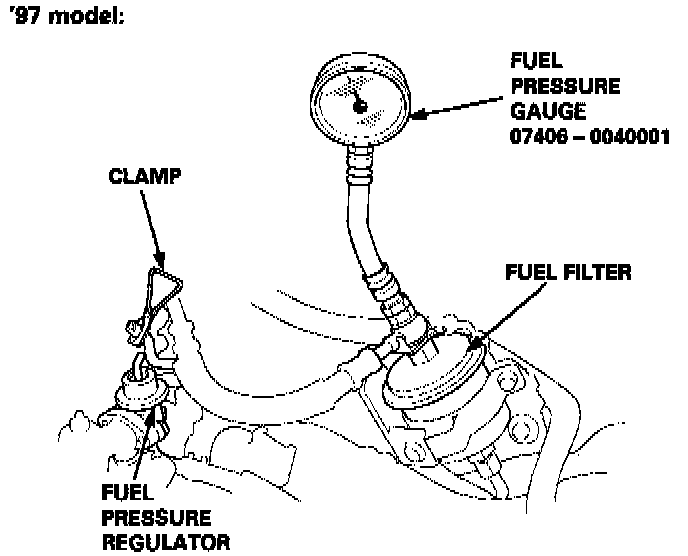 '97 model:

FUEL PRESSURE GAUGE 07406 – 0040001

CLAMP

FUEL FILTER

FUEL PRESSURE REGULATOR