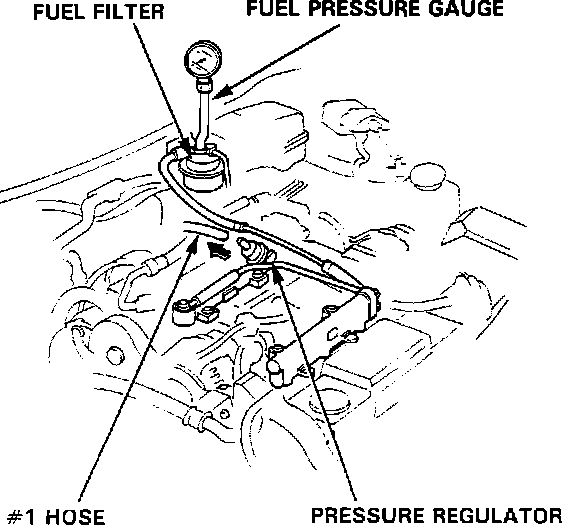 FUEL FILTER
FUEL PRESSURE GAUGE
#1 HOSE
PRESSURE REGULATOR