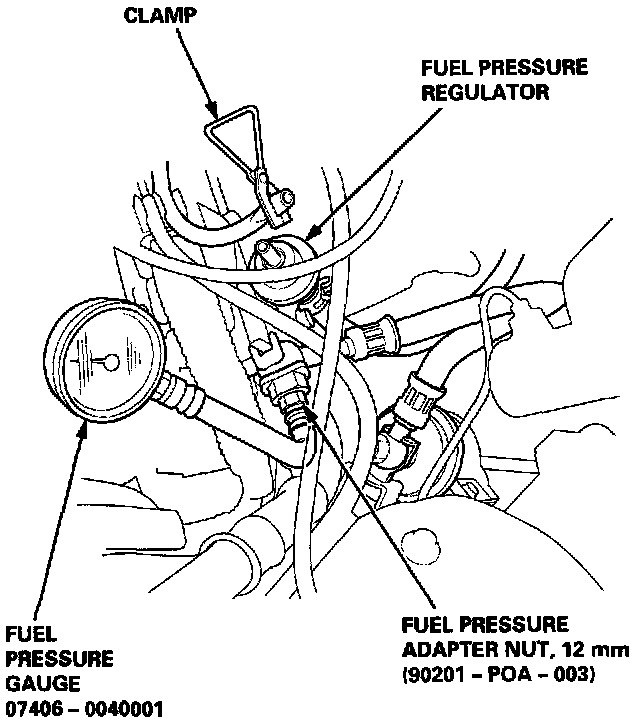 CLAMP

FUEL PRESSURE
REGULATOR

FUEL
PRESSURE
GAUGE
07406 – 0040001

FUEL PRESSURE
ADAPTER NUT, 12 mm
(90201 – POA – 003)