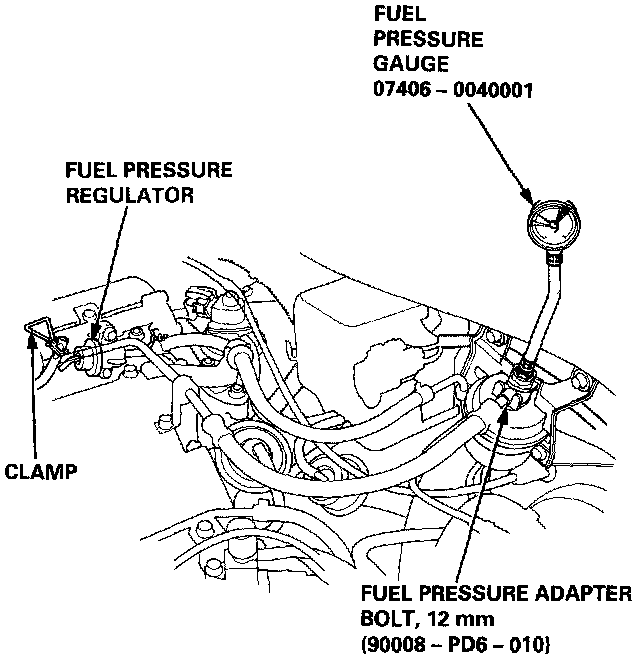 FUEL
PRESSURE
GAUGE
07406 – 0040001

FUEL PRESSURE
REGULATOR

CLAMP

FUEL PRESSURE ADAPTER
BOLT, 12 mm
(90008 – PD6 – 010)