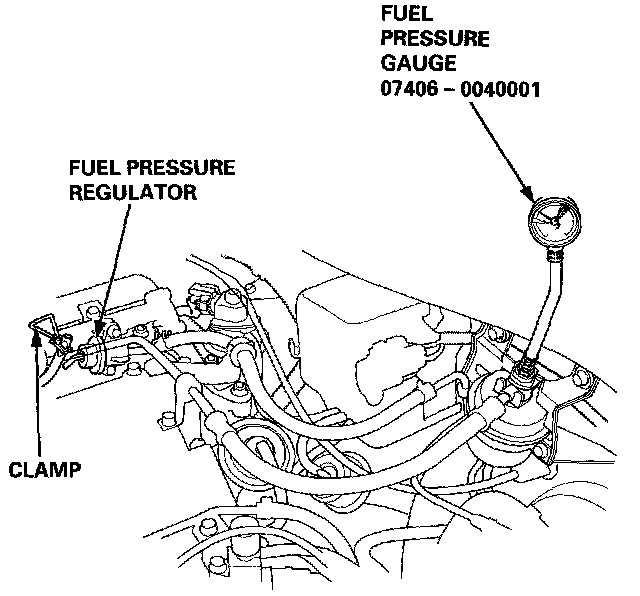 FUEL
PRESSURE
GAUGE
07406 – 0040001

FUEL PRESSURE
REGULATOR

CLAMP