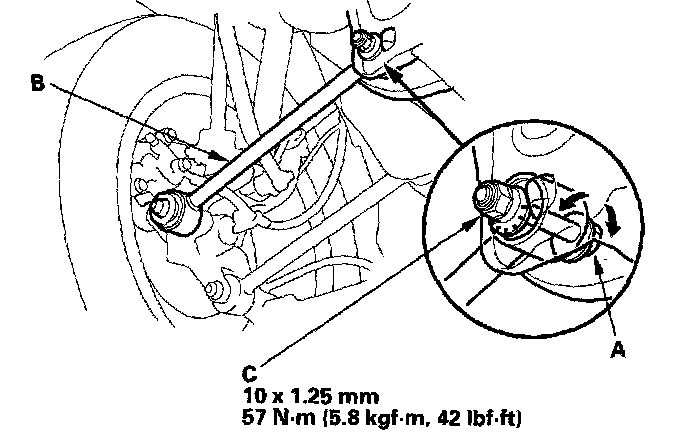 B

A

C
10 x 1.25 mm
57 N·m (5.8 kgf·m, 42 lbf·ft)