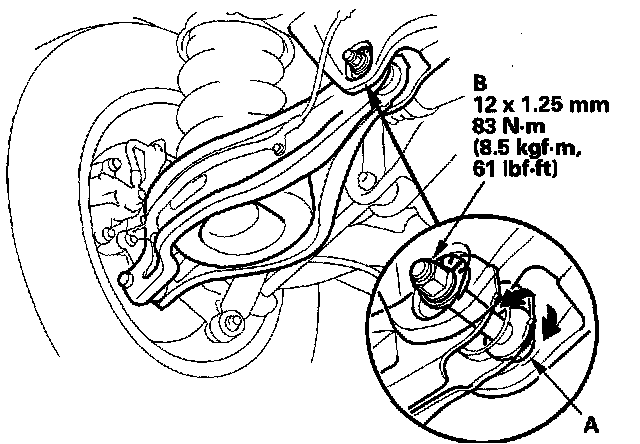 B
12 x 1.25 mm
83 N·m
(8.5 kgf·m,
61 lbf·ft)

A