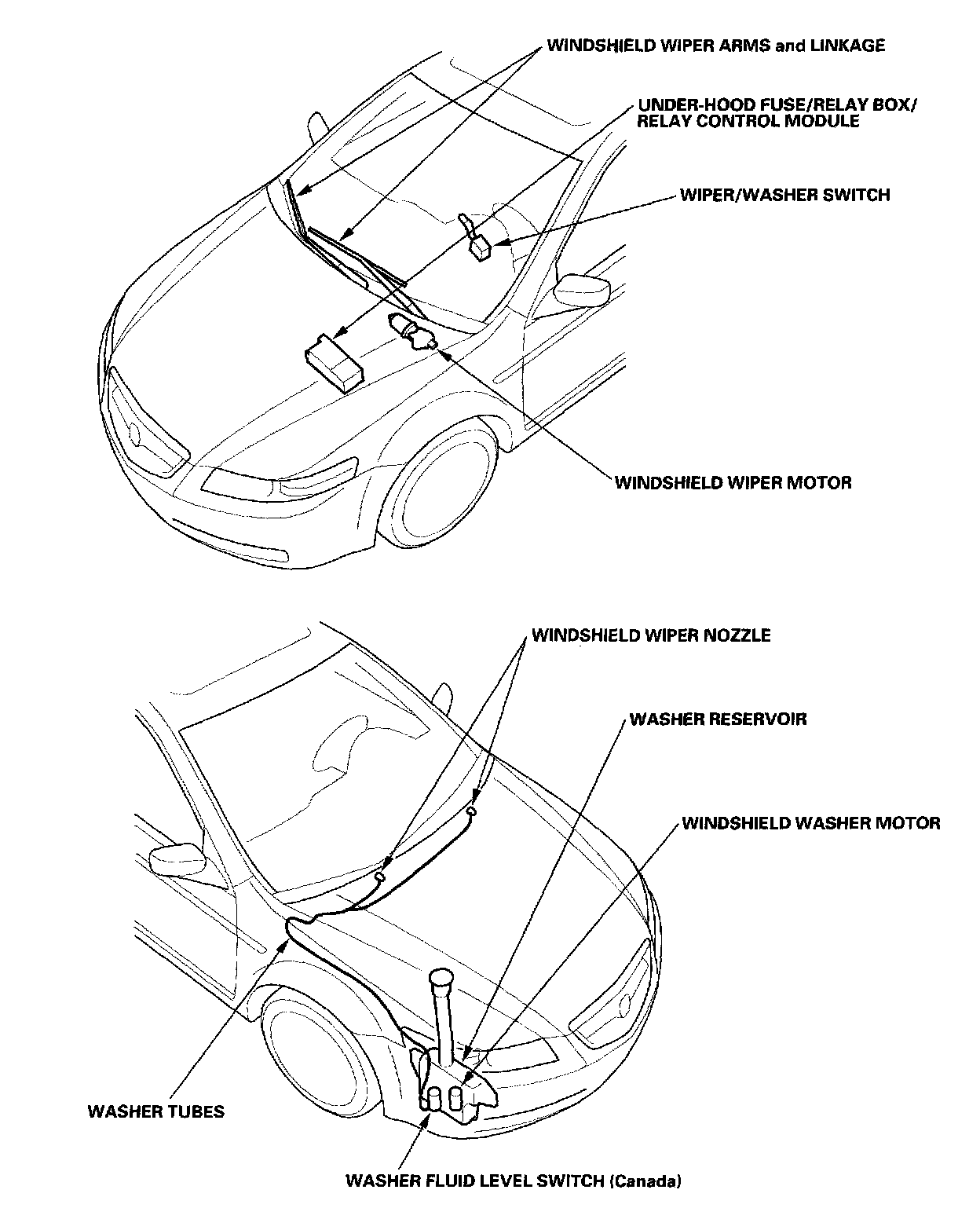 WINDSHIELD WIPER ARMS and LINKAGE

UNDER-HOOD FUSE/RELAY BOX/
RELAY CONTROL MODULE

WIPER/WASHER SWITCH

WINDSHIELD WIPER MOTOR

WINDSHIELD WIPER NOZZLE

WASHER RESERVOIR

WINDSHIELD WASHER MOTOR

WASHER TUBES

WASHER FLUID LEVEL SWITCH (Canada)