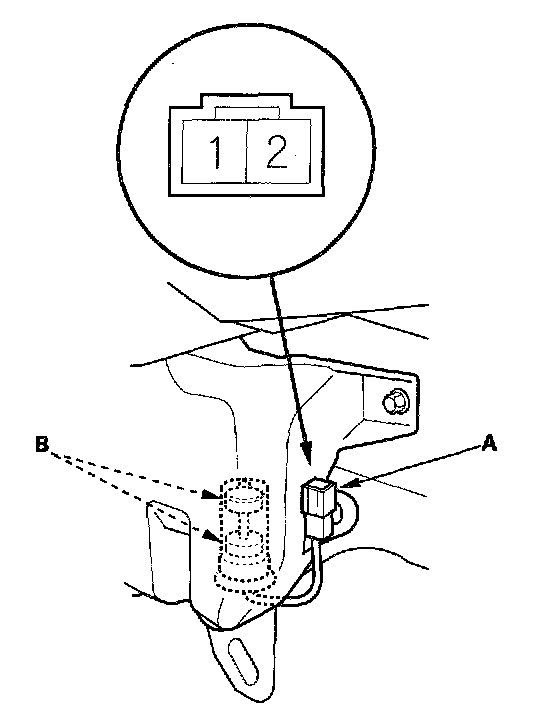 1 2

B

A