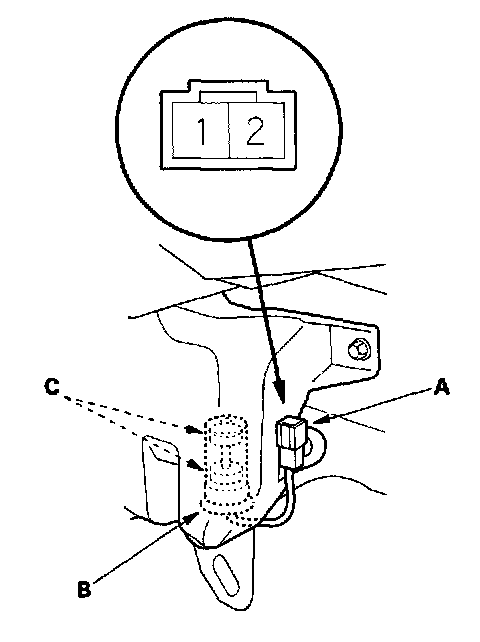 1 2

C

A

B