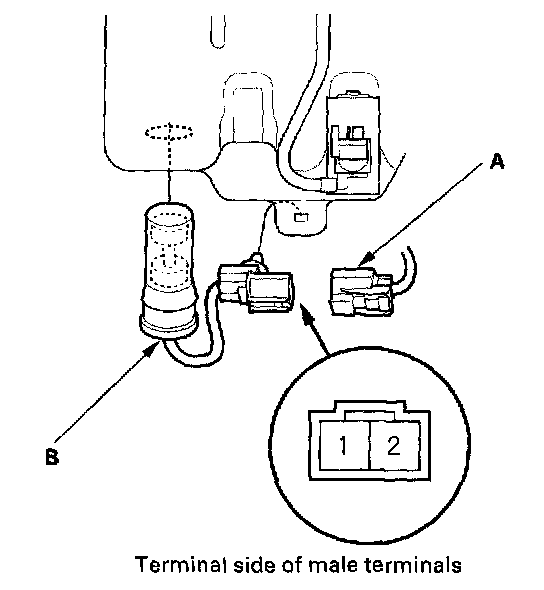 A

B

1 2

Terminal side of male terminals