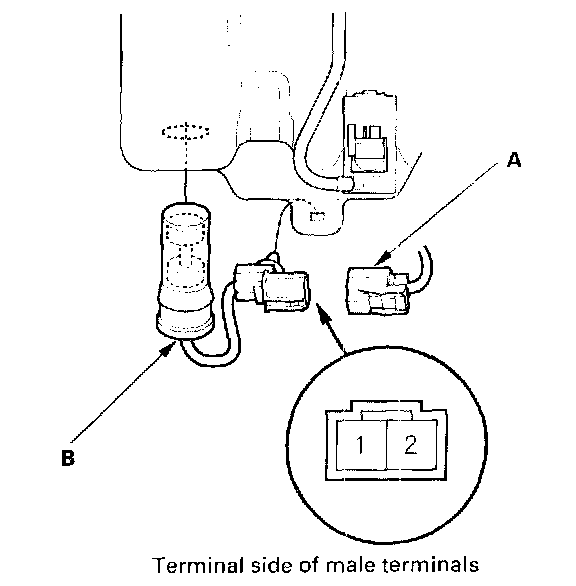 A

B

1 2

Terminal side of male terminals