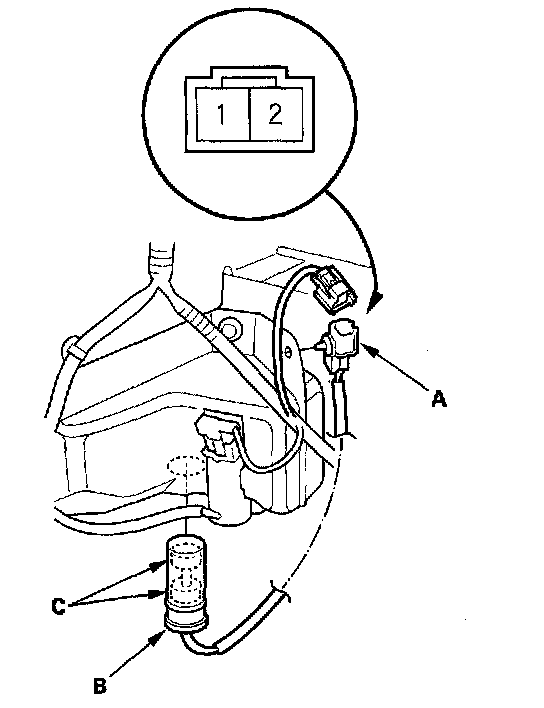 1 2

A

C

B