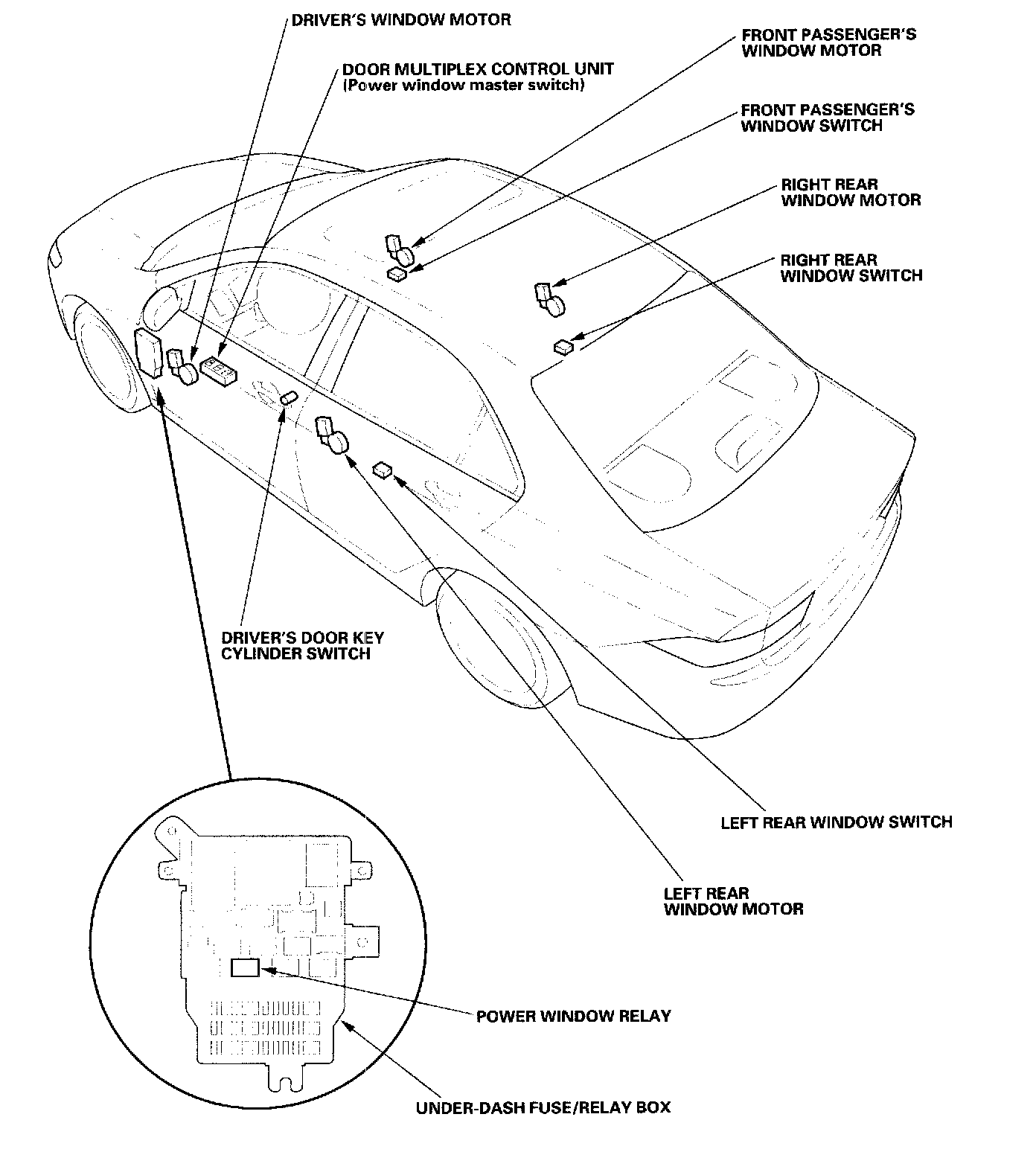 DRIVER'S WINDOW MOTOR

DOOR MULTIPLEX CONTROL UNIT
(Power window master switch)

FRONT PASSENGER'S
WINDOW MOTOR

FRONT PASSENGER'S
WINDOW SWITCH

RIGHT REAR
WINDOW MOTOR

RIGHT REAR
WINDOW SWITCH

DRIVER'S DOOR KEY
CYLINDER SWITCH

LEFT REAR WINDOW SWITCH

LEFT REAR
WINDOW MOTOR

POWER WINDOW RELAY

UNDER-DASH FUSE/RELAY BOX