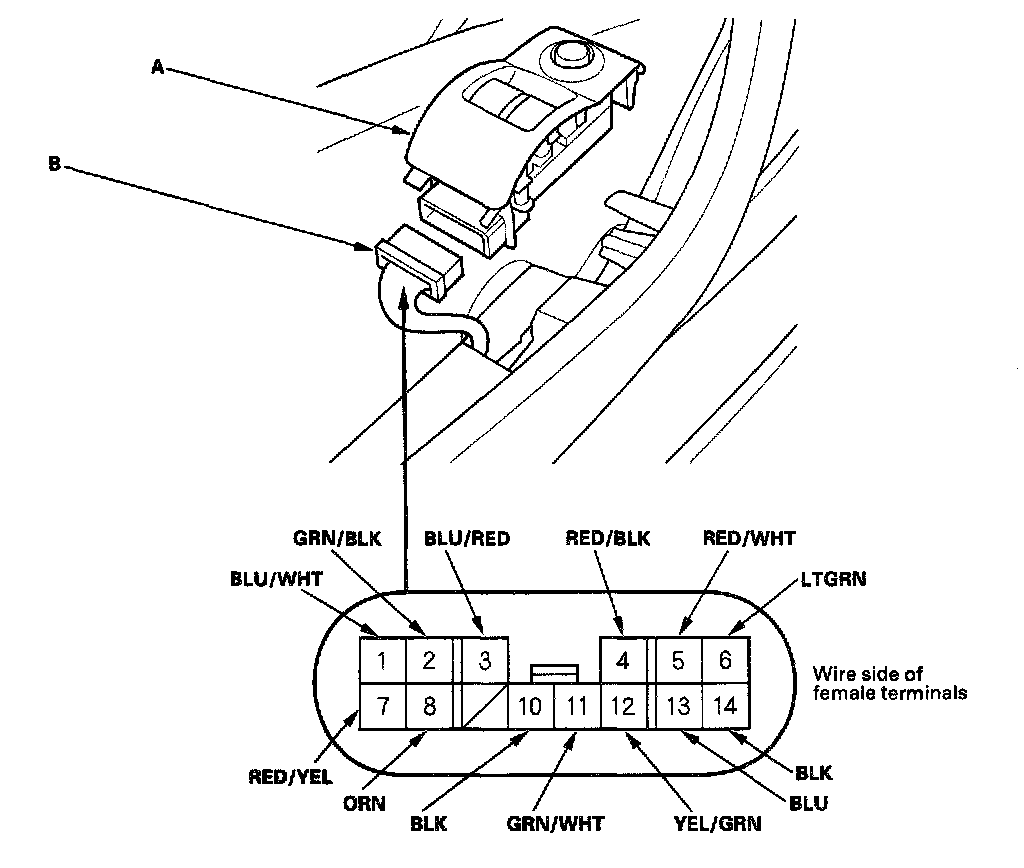 A

B

GRN/BLK
BLU/RED
RED/BLK
RED/WHT
BLU/WHT
LTGRN

1 2 3 4 5 6
7 8 10 11 12 13 14

Wire side of female terminals

RED/YEL
ORN
BLK
GRN/WHT
YEL/GRN
BLU
BLK