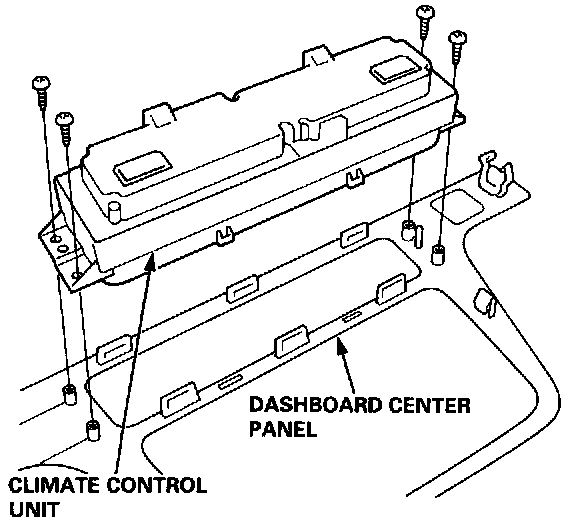 DASHBOARD CENTER PANEL

CLIMATE CONTROL UNIT