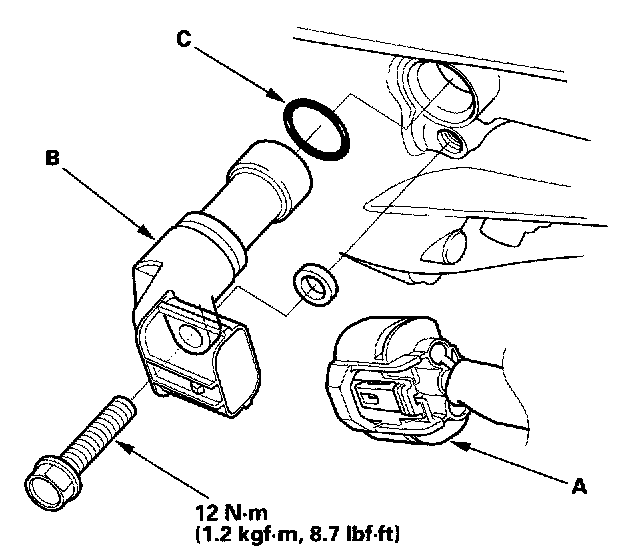 C

B

A

12 N·m
(1.2 kgf·m, 8.7 lbf·ft)