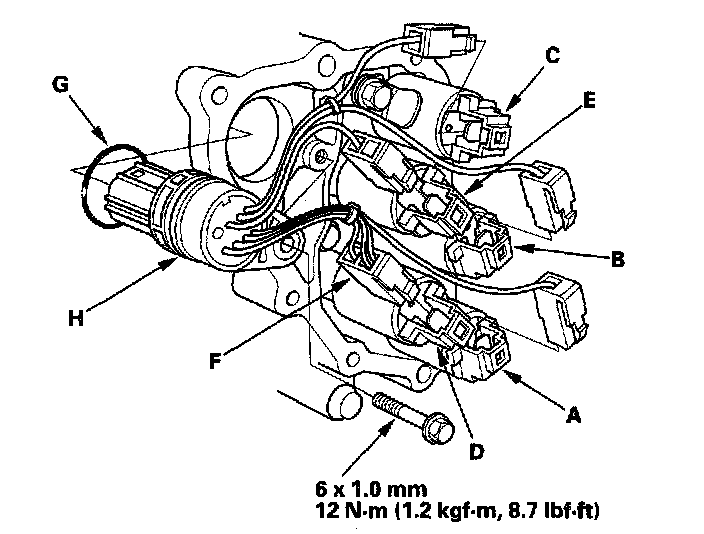 G
C
E
B
H
F
A
D
6 x 1.0 mm
12 N·m (1.2 kgf·m, 8.7 lbf·ft)