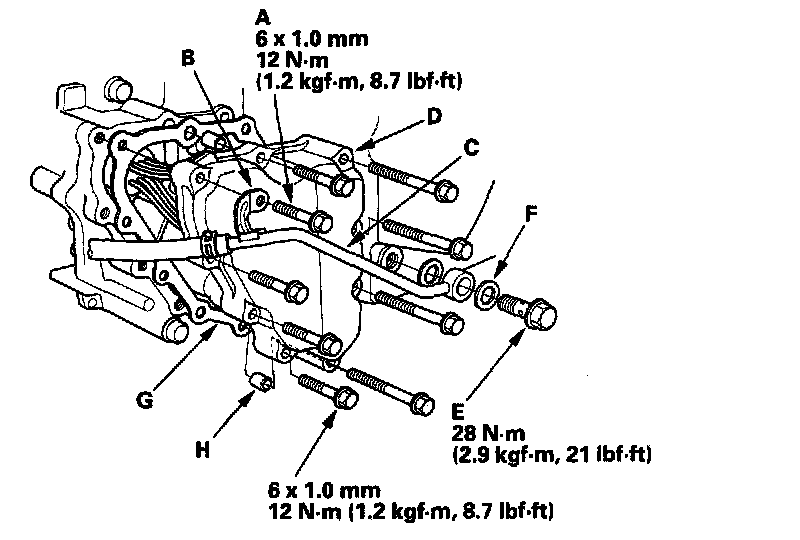 A
6 x 1.0 mm
12 N·m
(1.2 kgf·m, 8.7 lbf·ft)

B

D

C

F

G

H

E
28 N·m
(2.9 kgf·m, 21 lbf·ft)

6 x 1.0 mm
12 N·m (1.2 kgf·m, 8.7 lbf·ft)