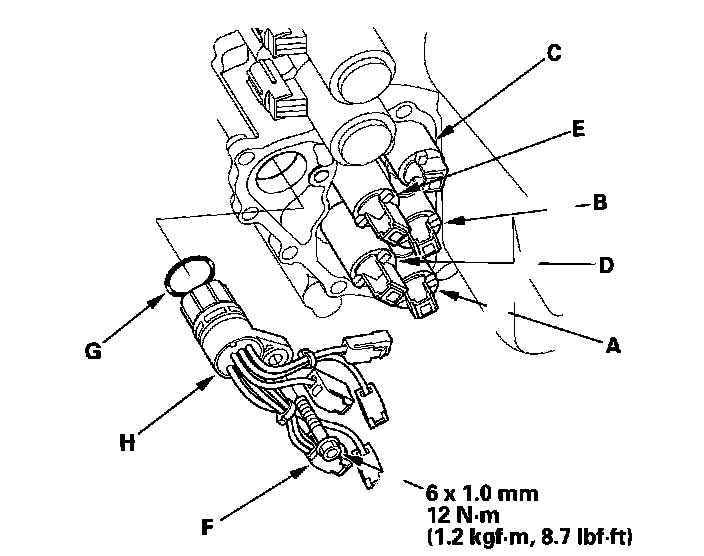 C

E

B

D

A

G

H

F

6 x 1.0 mm
12 N·m
(1.2 kgf·m, 8.7 lbf·ft)