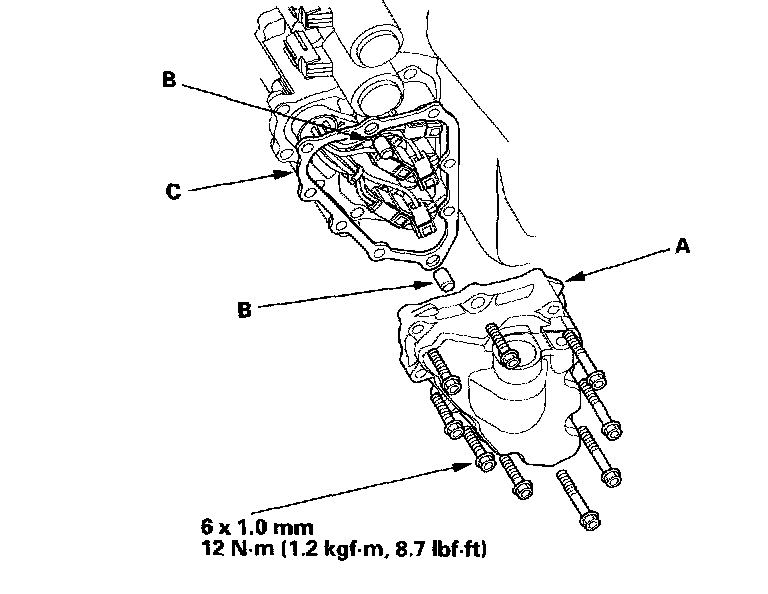 B

C

A

B

6 x 1.0 mm
12 N·m (1.2 kgf·m, 8.7 lbf·ft)