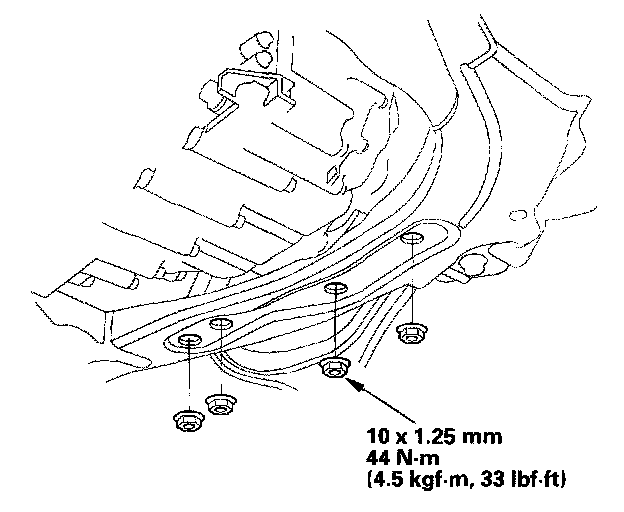 10 x 1.25 mm
44 N·m
(4.5 kgf·m, 33 lbf·ft)