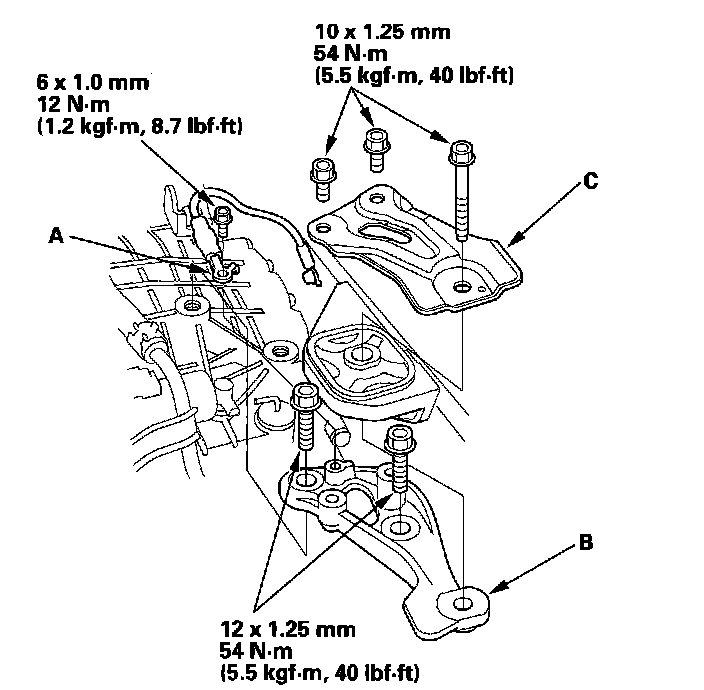 10 x 1.25 mm
54 N·m
(5.5 kgf·m, 40 lbf·ft)

6 x 1.0 mm
12 N·m
(1.2 kgf·m, 8.7 lbf·ft)

C

A

B

12 x 1.25 mm
54 N·m
(5.5 kgf·m, 40 lbf·ft)