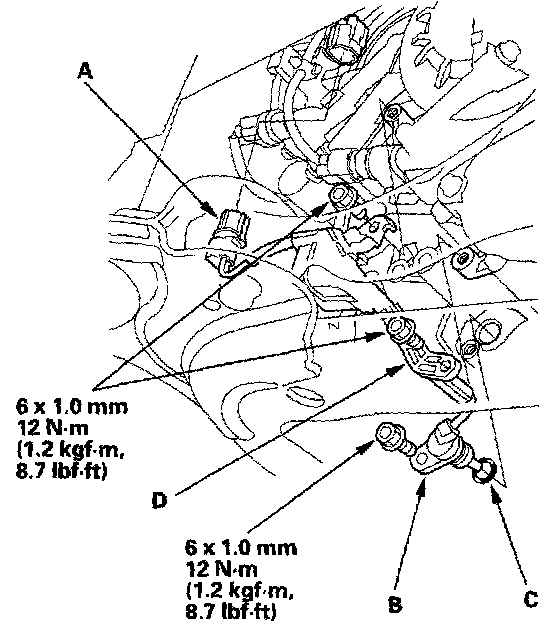 A

6 x 1.0 mm
12 N·m
(1.2 kgf·m,
8.7 lbf·ft)

D

6 x 1.0 mm
12 N·m
(1.2 kgf·m,
8.7 lbf·ft)

B

C