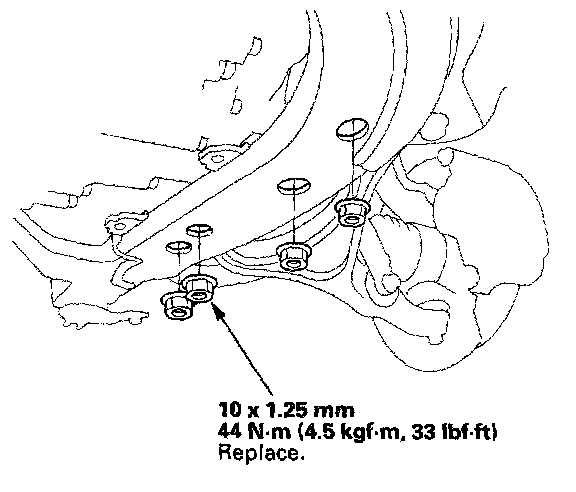 10 x 1.25 mm
44 N·m (4.5 kgf·m, 33 lbf·ft)
Replace.