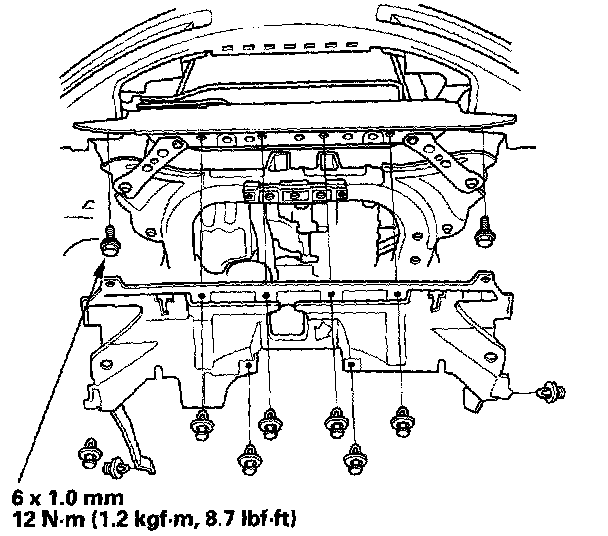 6 x 1.0 mm
12 N·m (1.2 kgf·m, 8.7 lbf·ft)