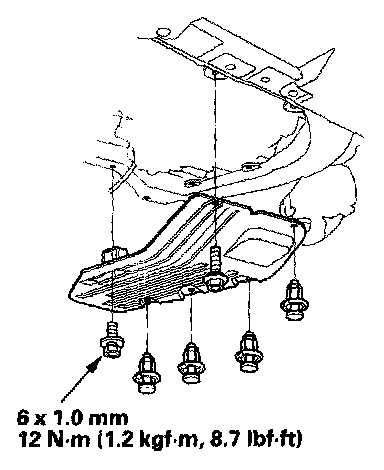 6 x 1.0 mm
12 N·m (1.2 kgf·m, 8.7 lbf·ft)