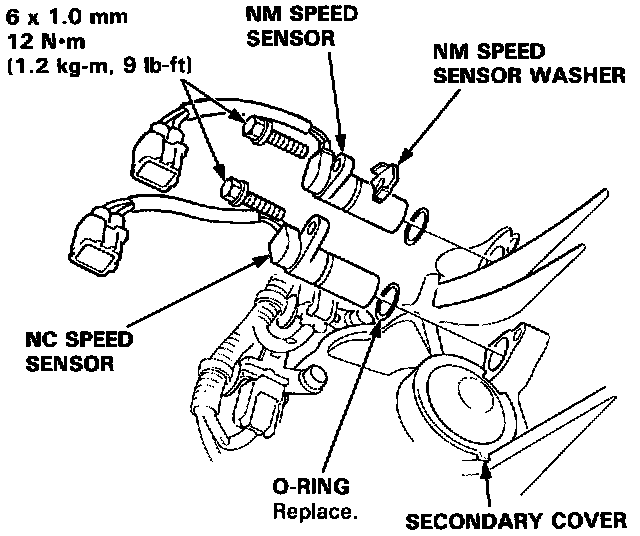 6 x 1.0 mm
12 N·m
(1.2 kg-m, 9 lb-ft)

NM SPEED SENSOR

NM SPEED SENSOR WASHER

NC SPEED SENSOR

O-RING
Replace.

SECONDARY COVER