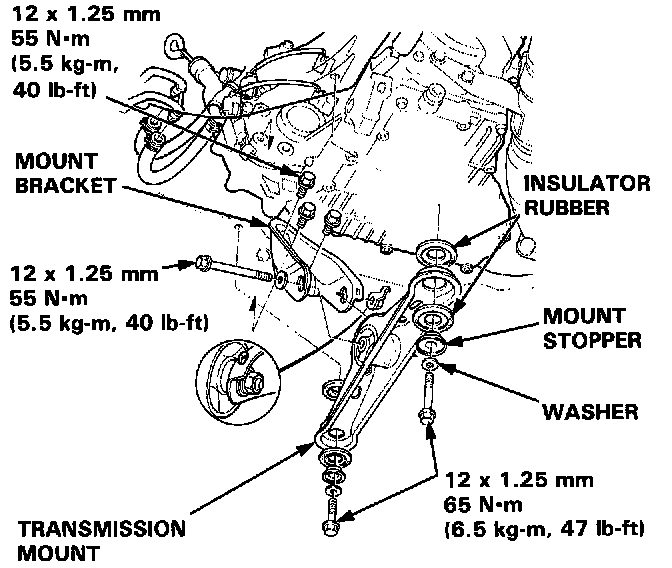 12 x 1.25 mm
55 N·m
(5.5 kg-m,
40 lb-ft)

MOUNT
BRACKET

12 x 1.25 mm
55 N·m
(5.5 kg-m, 40 lb-ft)

INSULATOR
RUBBER

MOUNT
STOPPER

WASHER

12 x 1.25 mm
65 N·m
(6.5 kg-m, 47 lb-ft)

TRANSMISSION
MOUNT