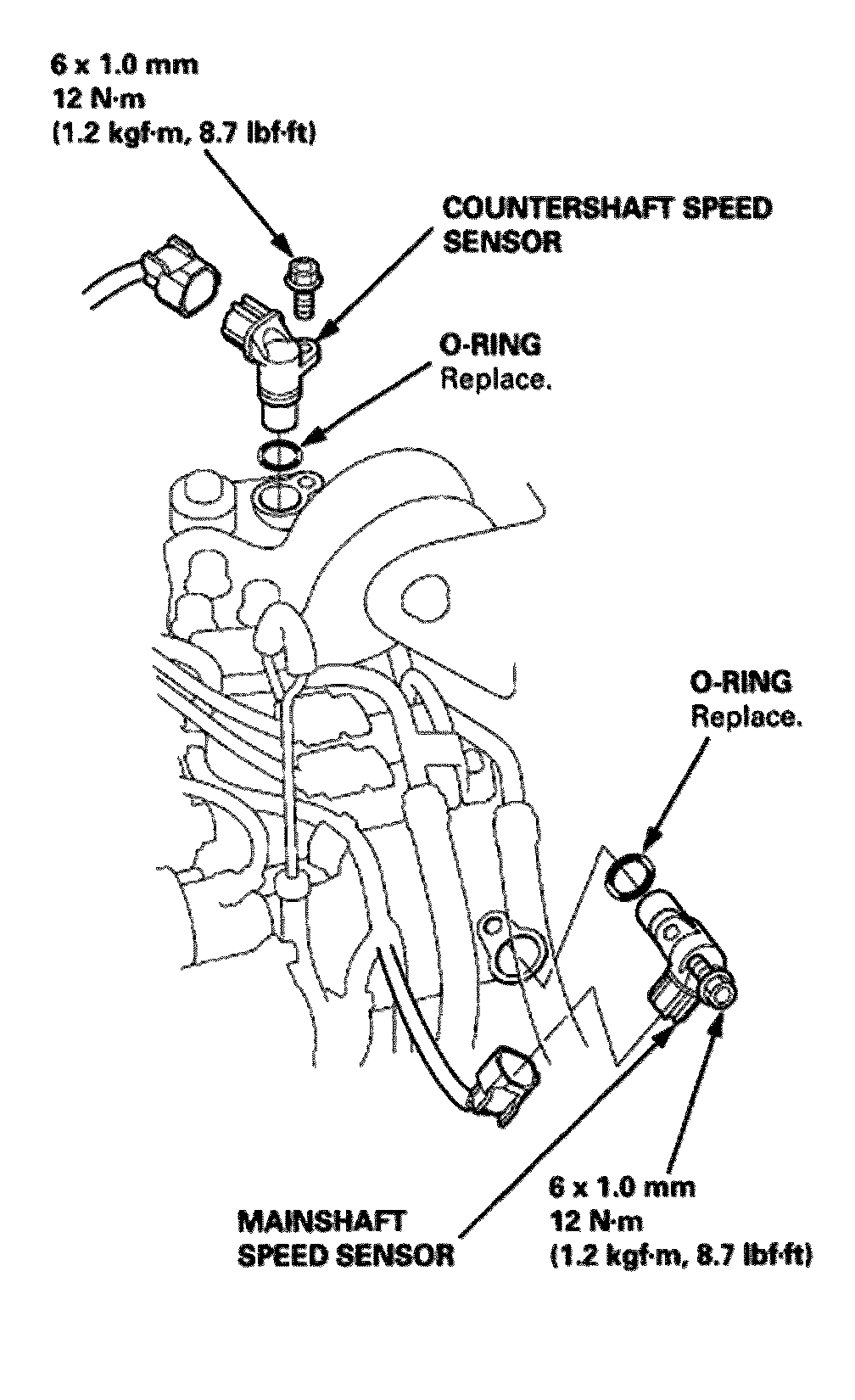 6 x 1.0 mm
12 N·m
(1.2 kgf·m, 8.7 lbf·ft)

COUNTERSHAFT SPEED SENSOR

O-RING
Replace.

O-RING
Replace.

MAINSHAFT SPEED SENSOR

6 x 1.0 mm
12 N·m
(1.2 kgf·m, 8.7 lbf·ft)