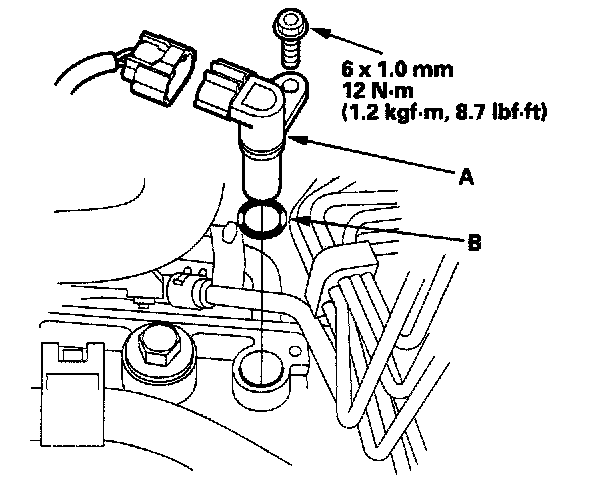 6 x 1.0 mm
12 N·m
(1.2 kgf·m, 8.7 lbf·ft)

A

B